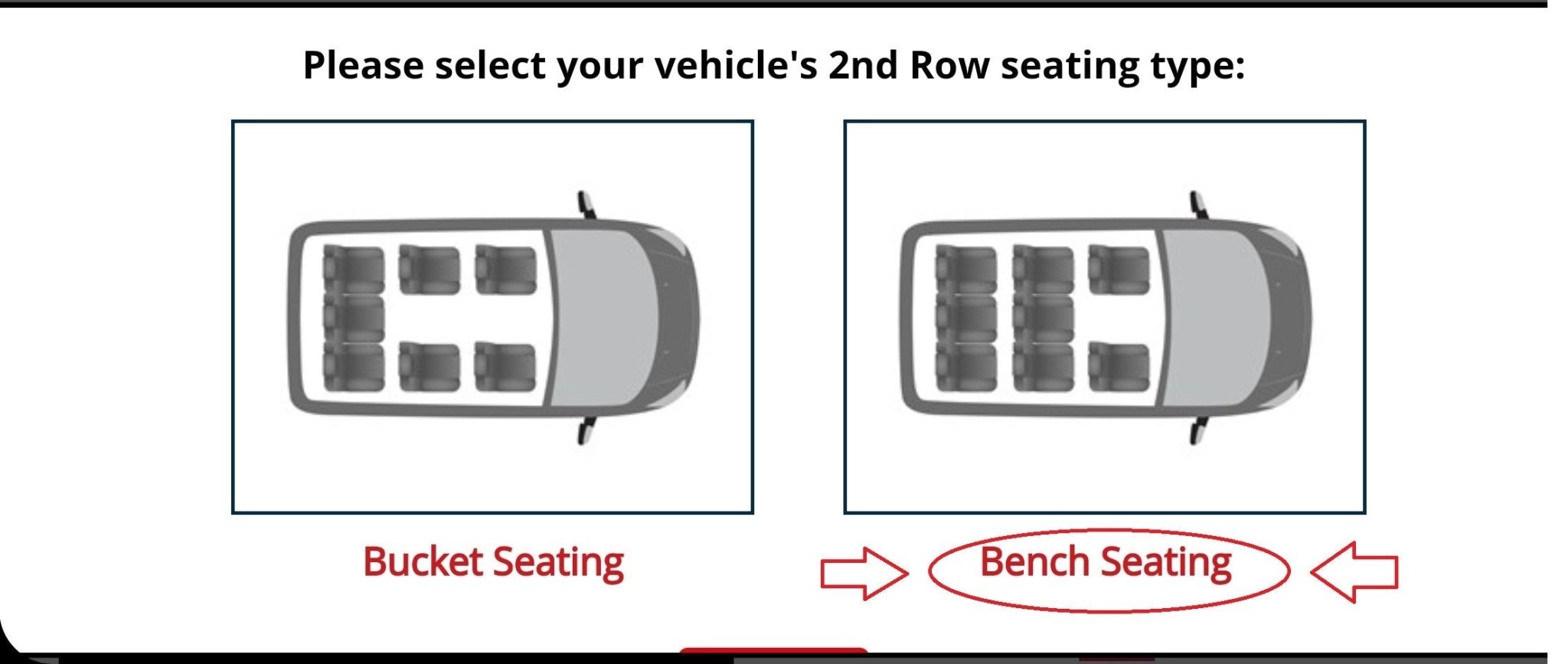 Please select your vehicle's 2nd Row seating type:

Bucket Seating

Bench Seating