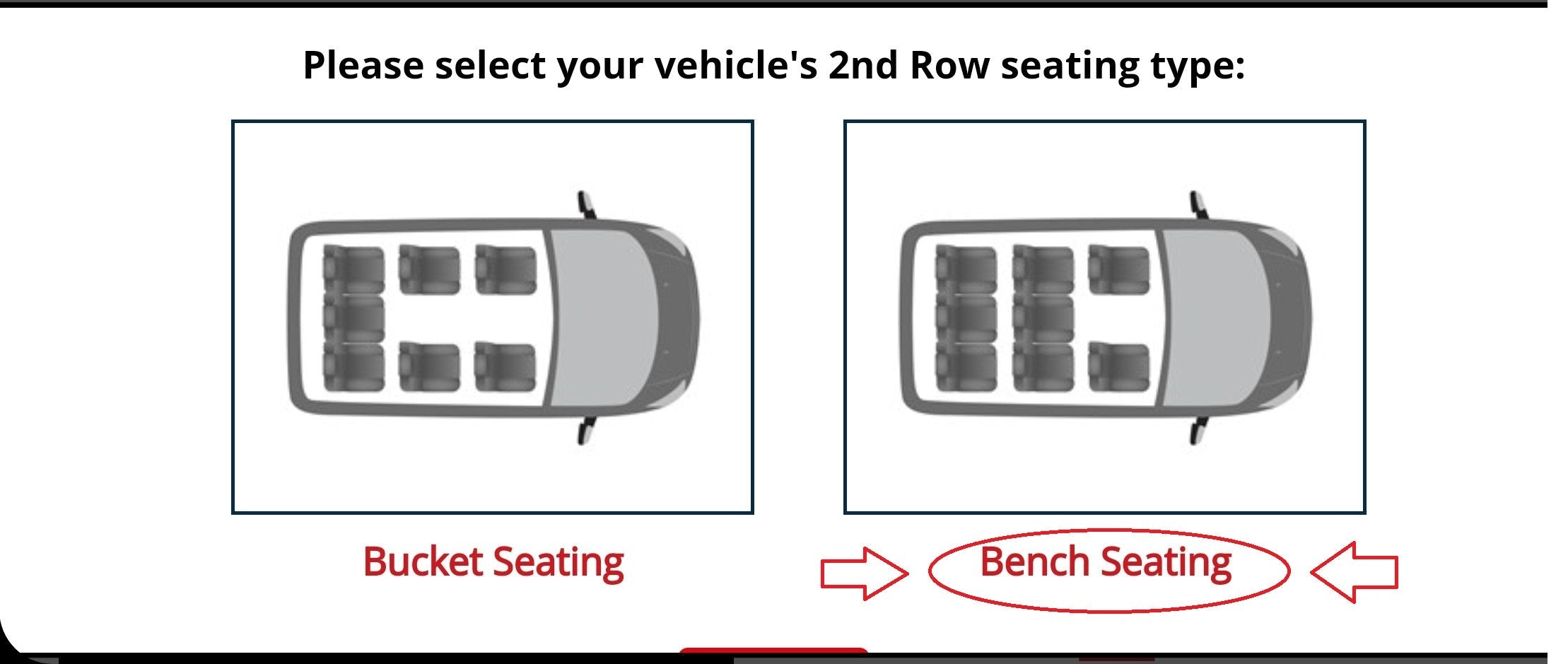 Please select your vehicle's 2nd Row seating type:

Bucket Seating

Bench Seating