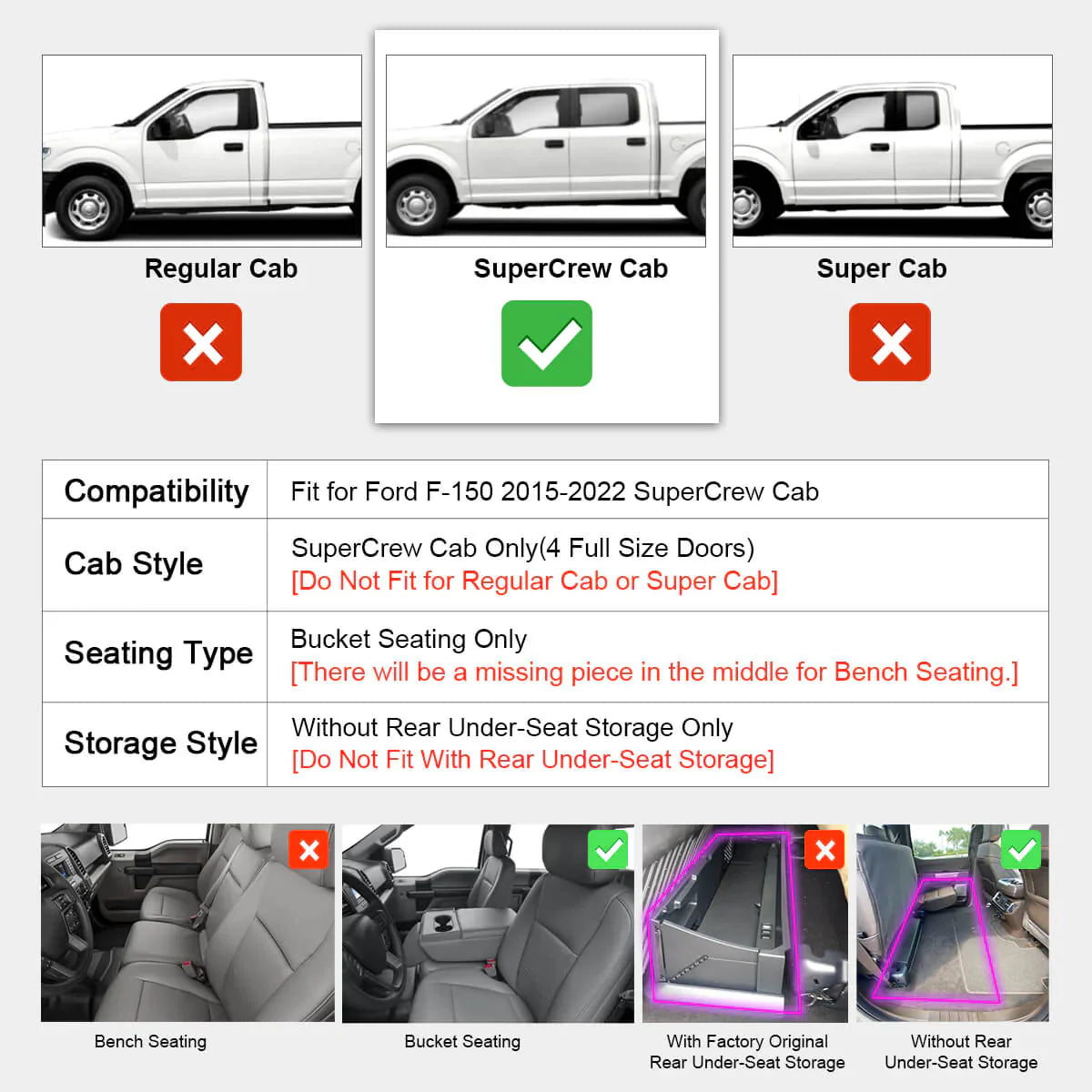 Regular Cab

SuperCrew Cab

Super Cab

| Compatibility | Fit for Ford F-150 2015-2022 SuperCrew Cab |
|---|---|
| Cab Style | SuperCrew Cab Only(4 Full Size Doors) [Do Not Fit for Regular Cab or Super Cab] |
| Seating Type | Bucket Seating Only [There will be a missing piece in the middle for Bench Seating.] |
| Storage Style | Without Rear Under-Seat Storage Only [Do Not Fit With Rear Under-Seat Storage] |

Bench Seating

Bucket Seating

With Factory Original Rear Under-Seat Storage

Without Rear Under-Seat Storage